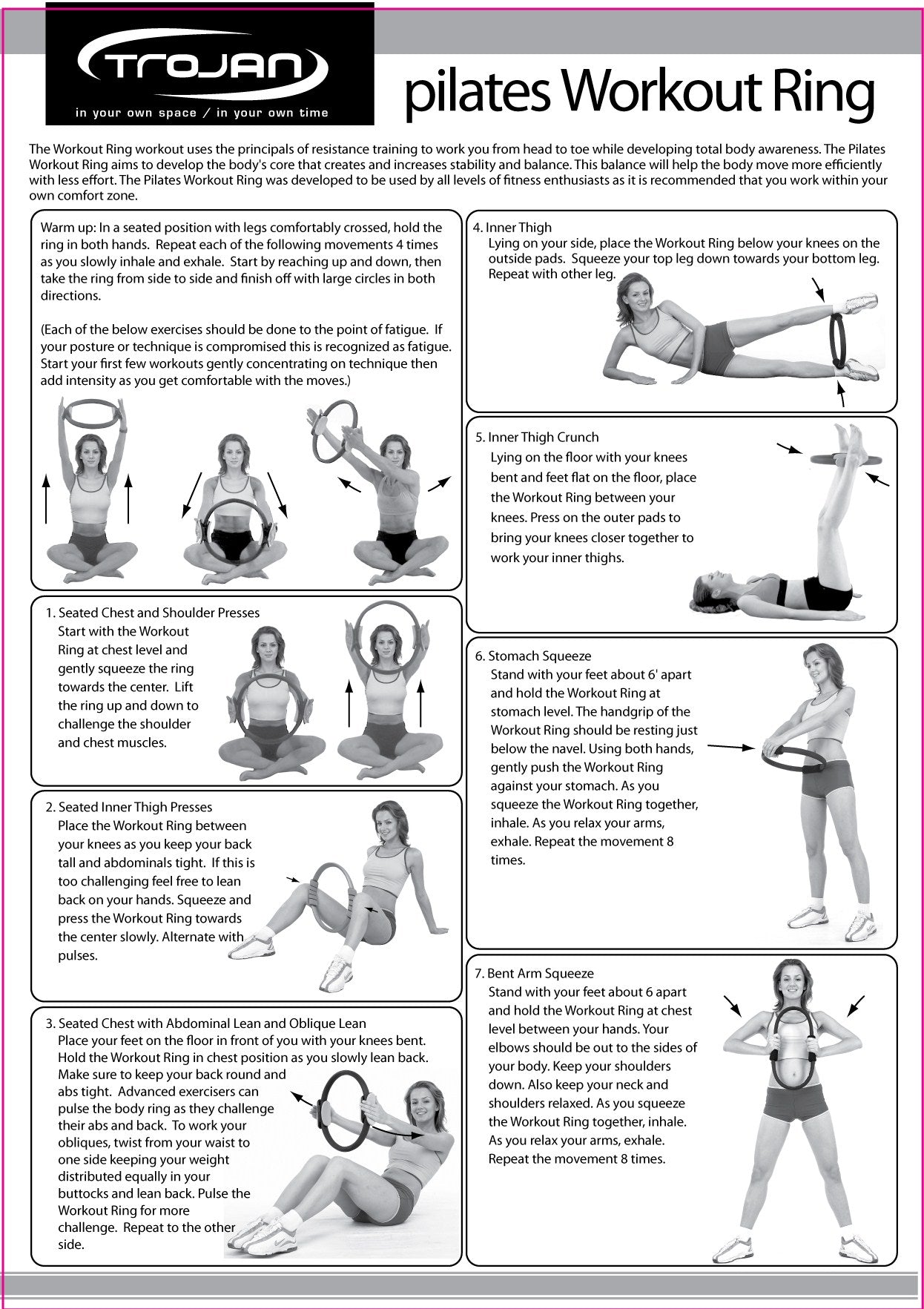 TROJAN
in your own space / in your own time

pilates Workout Ring

The Workout Ring workout uses the principals of resistance training to work you from head to toe while developing total body awareness. The Pilates Workout Ring aims to develop the body's core that creates and increases stability and balance. This balance will help the body move more efficiently with less effort. The Pilates Workout Ring was developed to be used by all levels of fitness enthusiasts as it is recommended that you work within your own comfort zone.

Warm up: In a seated position with legs comfortably crossed, hold the ring in both hands. Repeat each of the following movements 4 times as you slowly inhale and exhale. Start by reaching up and down, then take the ring from side to side and finish off with large circles in both directions.

(Each of the below exercises should be done to the point of fatigue. If your posture or technique is compromised this is recognized as fatigue. Start your first few workouts gently concentrating on technique then add intensity as you get comfortable with the moves.)

1. Seated Chest and Shoulder Presses
Start with the Workout Ring at chest level and gently squeeze the ring towards the center. Lift the ring up and down to challenge the shoulder and chest muscles.

2. Seated Inner Thigh Presses
Place the Workout Ring between your knees as you keep your back tall and abdominals tight. If this is too challenging feel free to lean back on your hands. Squeeze and press the Workout Ring towards the center slowly. Alternate with pulses.

3. Seated Chest with Abdominal Lean and Oblique Lean
Place your feet on the floor in front of you with your knees bent. Hold the Workout Ring in chest position as you slowly lean back. Make sure to keep your back round and abs tight. Advanced exercisers can pulse the body ring as they challenge their abs and back. To work your obliques, twist from your waist to one side keeping your weight distributed equally in your buttocks and lean back. Pulse the Workout Ring for more challenge. Repeat to the other side.

4. Inner Thigh
Lying on your side, place the Workout Ring below your knees on the outside pads. Squeeze your top leg down towards your bottom leg. Repeat with other leg.

5. Inner Thigh Crunch
Lying on the floor with your knees bent and feet flat on the floor, place the Workout Ring between your knees. Press on the outer pads to bring your knees closer together to work your inner thighs.

6. Stomach Squeeze
Stand with your feet about 6' apart and hold the Workout Ring at stomach level. The handgrip of the Workout Ring should be resting just below the navel. Using both hands, gently push the Workout Ring against your stomach. As you squeeze the Workout Ring together, inhale. As you relax your arms, exhale. Repeat the movement 8 times.

7. Bent Arm Squeeze
Stand with your feet about 6 apart and hold the Workout Ring at chest level between your hands. Your elbows should be out to the sides of your body. Keep your shoulders down. Also keep your neck and shoulders relaxed. As you squeeze the Workout Ring together, inhale. As you relax your arms, exhale. Repeat the movement 8 times.